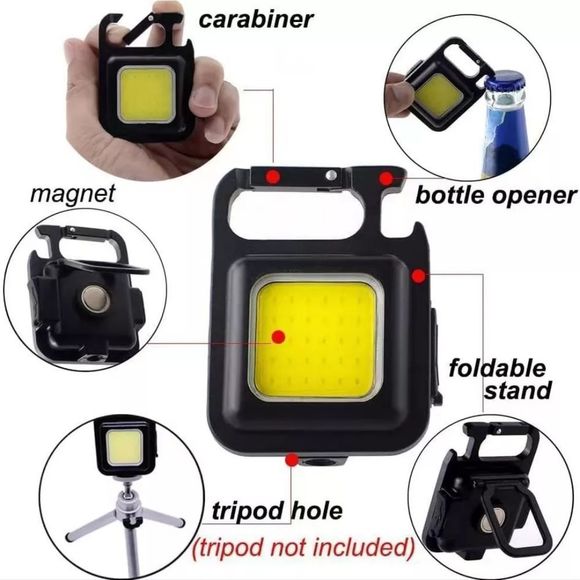 carabiner

magnet

bottle opener

foldable stand

tripod hole

(tripod not included)